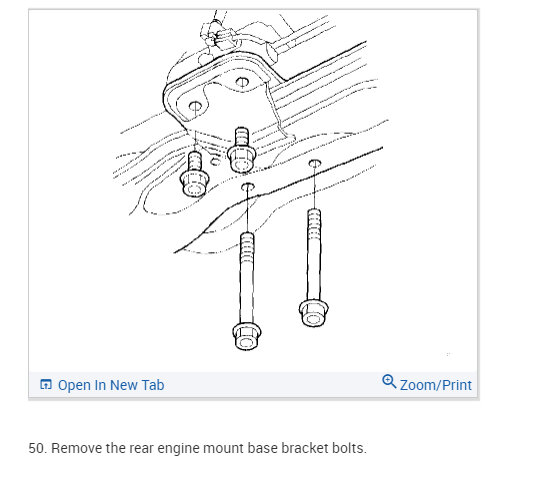 Open In New Tab

Zoom/Print

50. Remove the rear engine mount base bracket bolts.