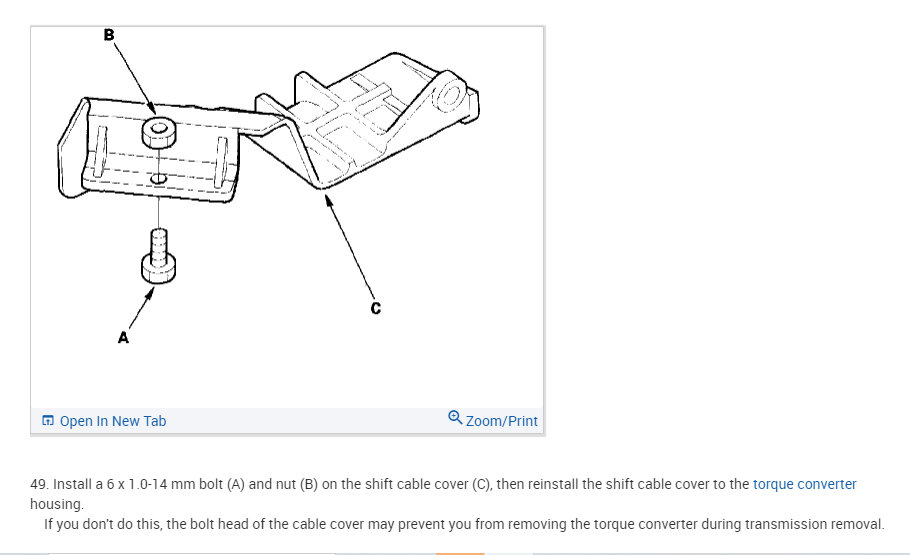 B

C

A

Open In New Tab

Zoom/Print

49. Install a 6 x 1.0-14 mm bolt (A) and nut (B) on the shift cable cover (C), then reinstall the shift cable cover to the torque converter housing.

If you don't do this, the bolt head of the cable cover may prevent you from removing the torque converter during transmission removal.