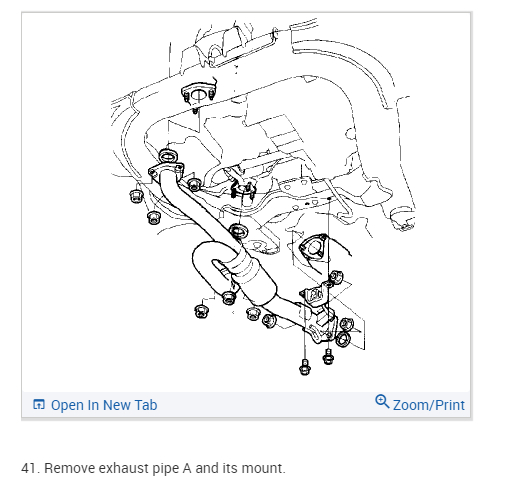 Open In New Tab

Zoom/Print

41. Remove exhaust pipe A and its mount.