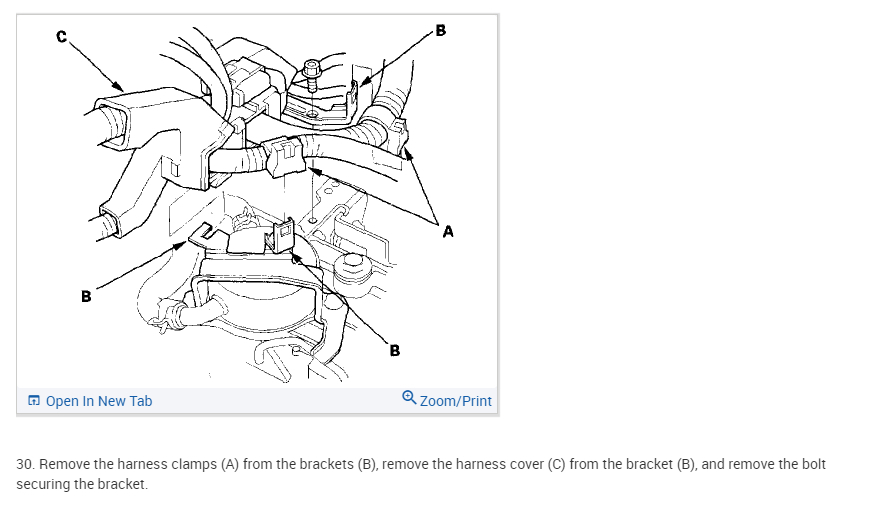 C
B
A
B
B

Open In New Tab
Zoom/Print

30. Remove the harness clamps (A) from the brackets (B), remove the harness cover (C) from the bracket (B), and remove the bolt securing the bracket.