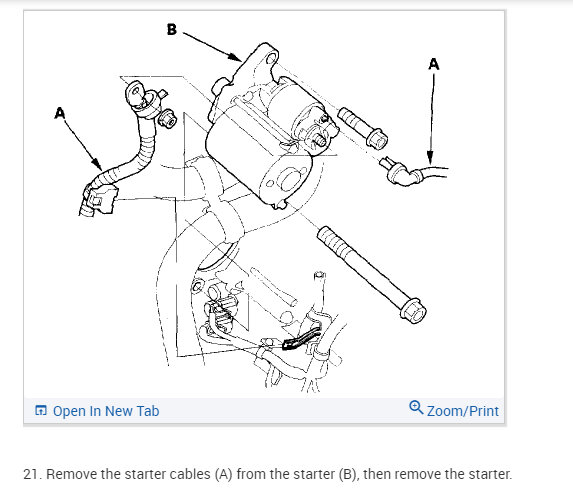 B

A

A

Open In New Tab

Zoom/Print

21. Remove the starter cables (A) from the starter (B), then remove the starter.