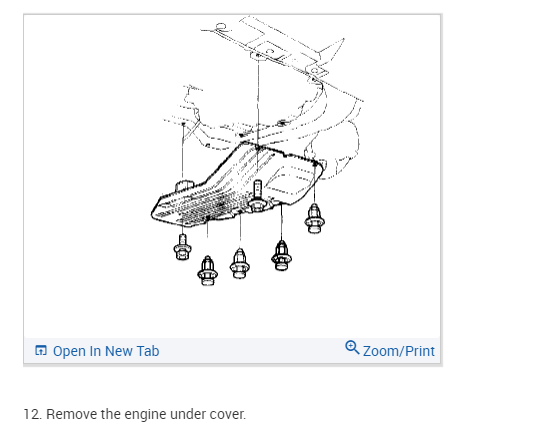 Open In New Tab

Zoom/Print

12. Remove the engine under cover.