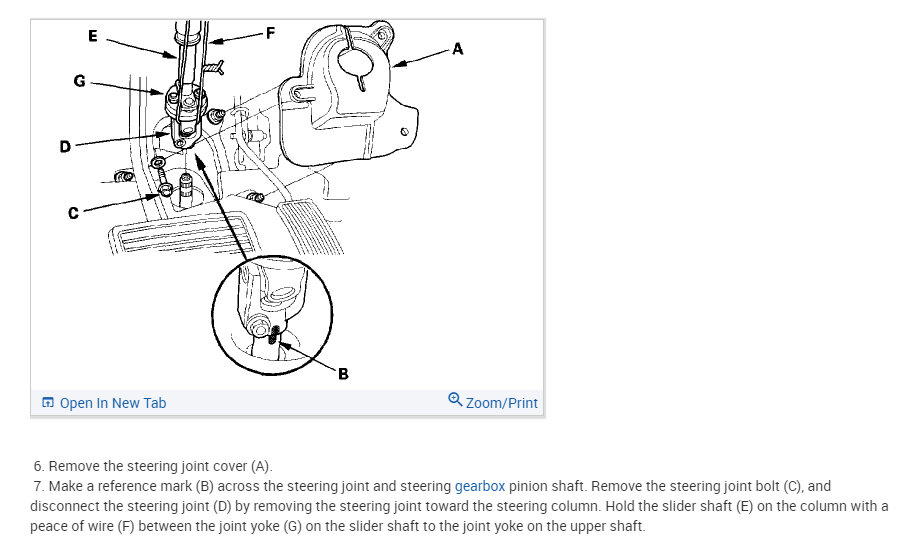 E
F
A
G
D
C
B

Open In New Tab
Zoom/Print

6. Remove the steering joint cover (A).
7. Make a reference mark (B) across the steering joint and steering gearbox pinion shaft. Remove the steering joint bolt (C), and disconnect the steering joint (D) by removing the steering joint toward the steering column. Hold the slider shaft (E) on the column with a peace of wire (F) between the joint yoke (G) on the slider shaft to the joint yoke on the upper shaft.