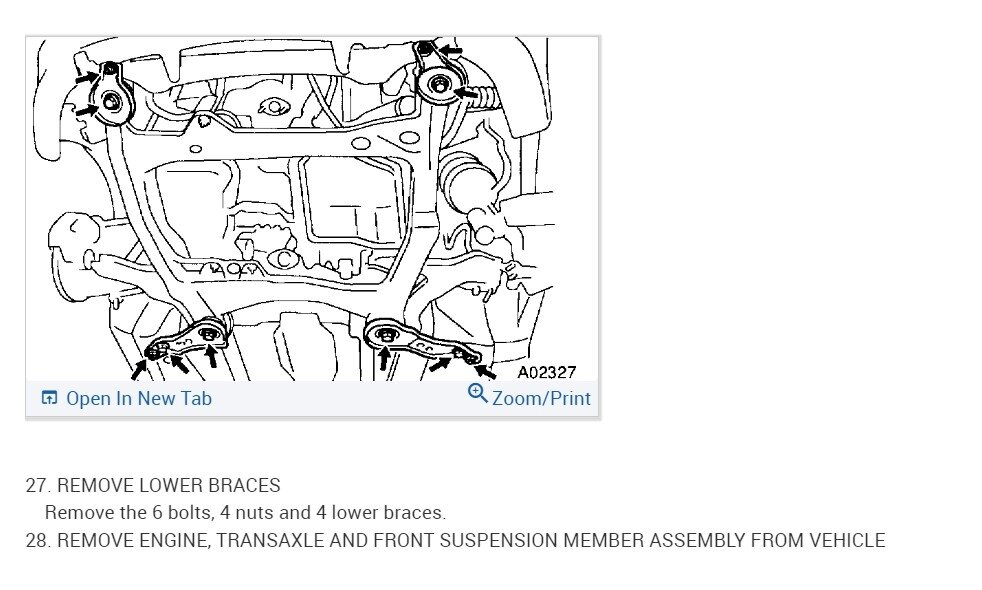 A02327

Open In New Tab

Zoom/Print

27. REMOVE LOWER BRACES

Remove the 6 bolts, 4 nuts and 4 lower braces.

28. REMOVE ENGINE, TRANSAXLE AND FRONT SUSPENSION MEMBER ASSEMBLY FROM VEHICLE