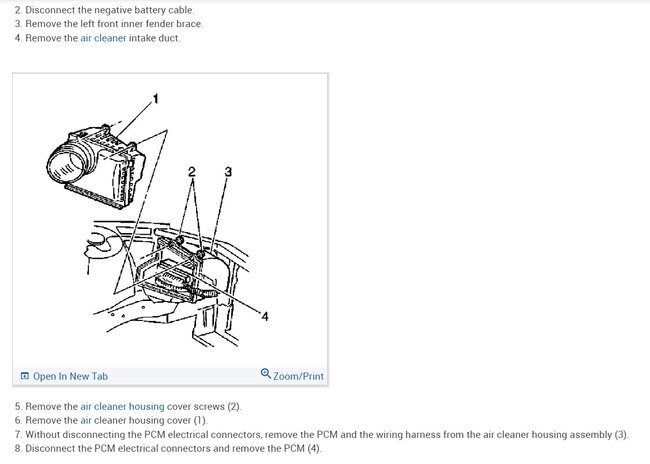 2. Disconnect the negative battery cable.
3. Remove the left front inner fender brace.
4. Remove the air cleaner intake duct.

1

2

3

4

Open In New Tab

Zoom/Print

5. Remove the air cleaner housing cover screws (2).
6. Remove the air cleaner housing cover (1).
7. Without disconnecting the PCM electrical connectors, remove the PCM and the wiring harness from the air cleaner housing assembly (3).
8. Disconnect the PCM electrical connectors and remove the PCM (4).