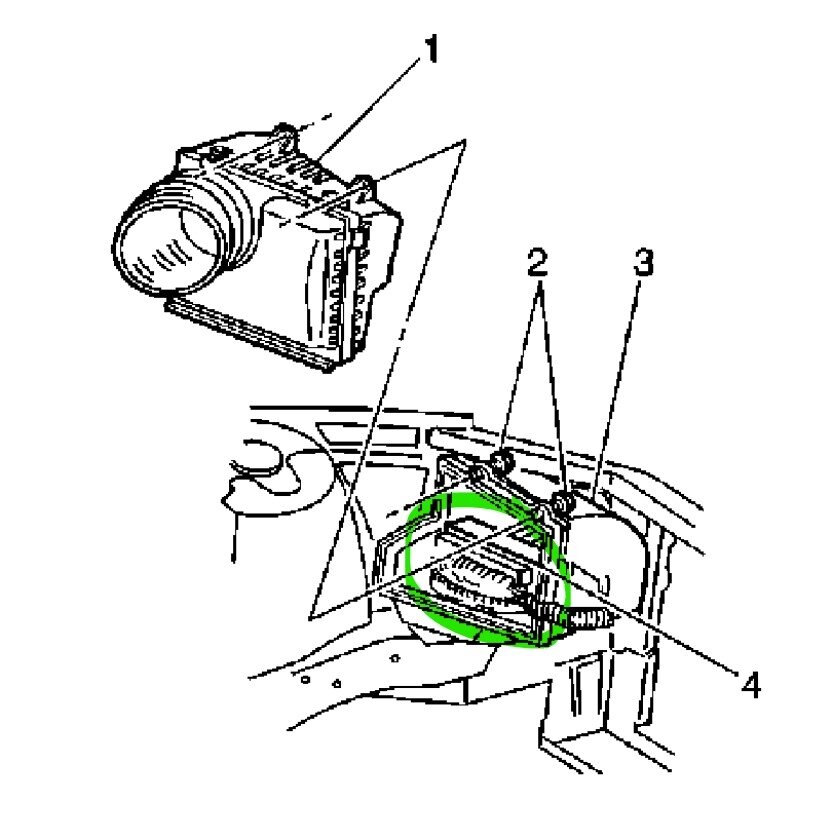 1
2
3
4