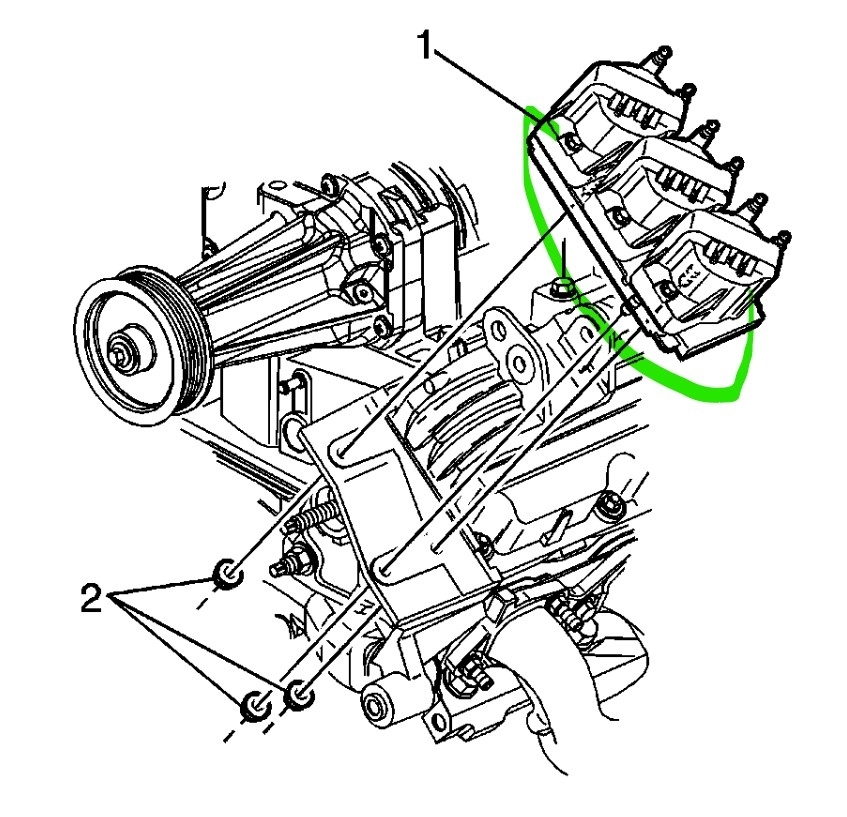 1

2