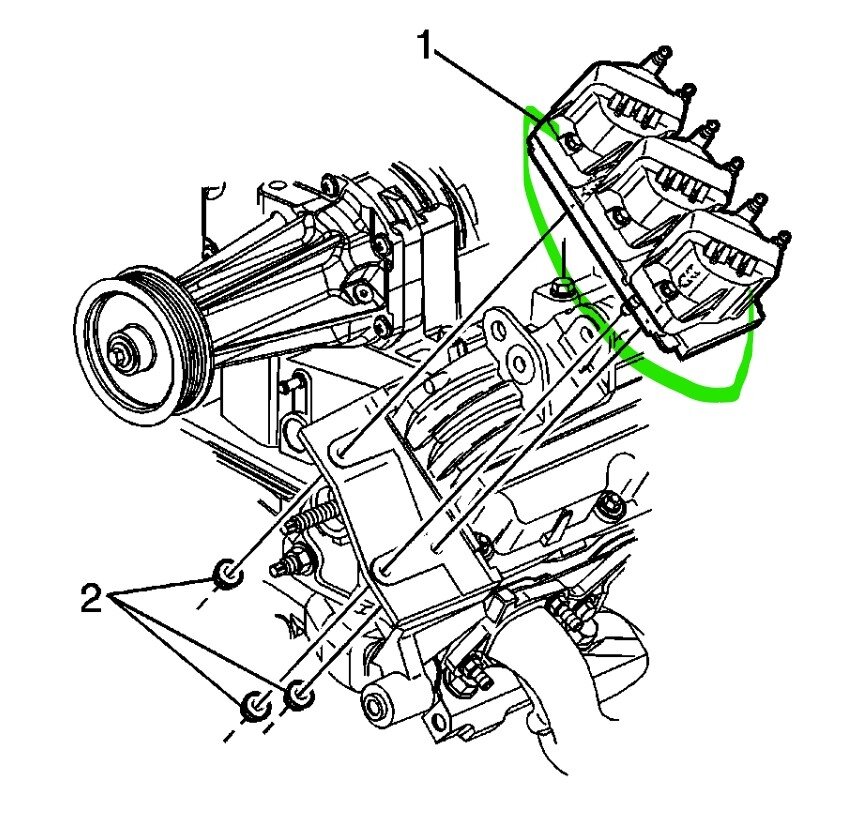 1

2