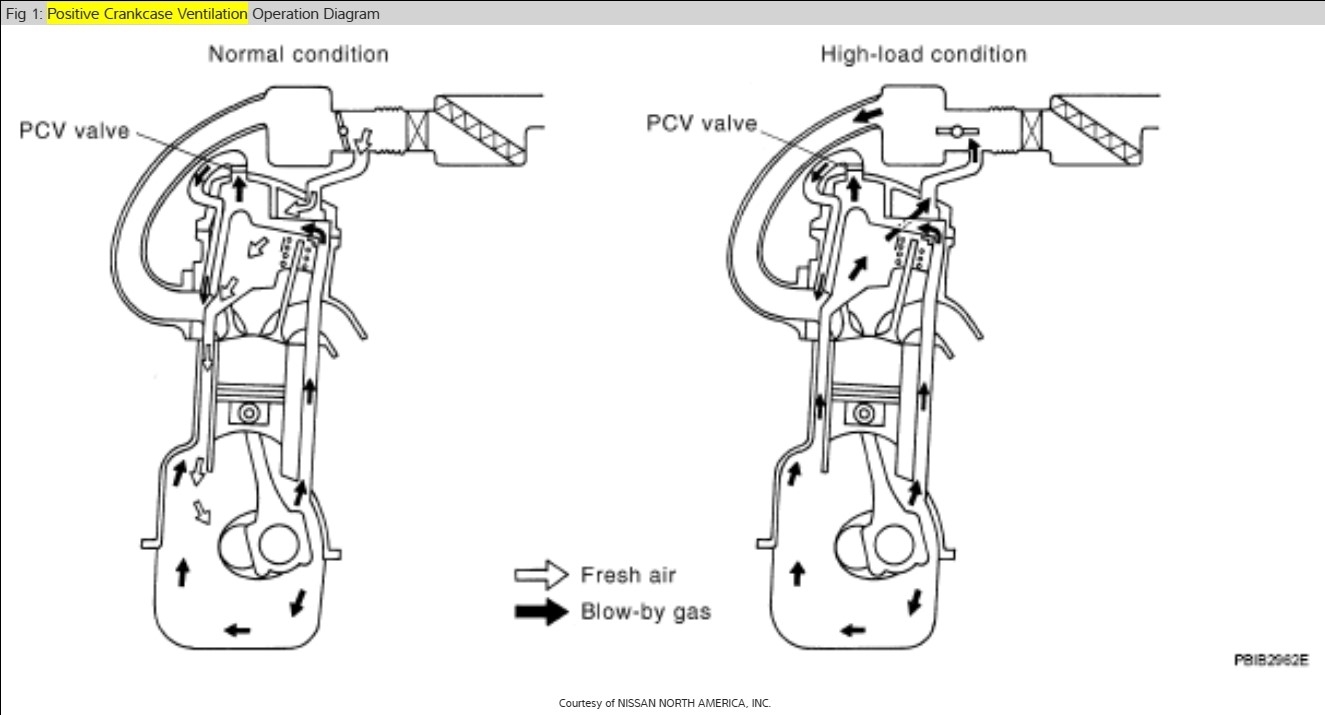 Fig 1: Positive Crankcase Ventilation Operation Diagram

Normal condition

PCV valve

High-load condition

PCV valve

Fresh air

Blow-by gas

PBIB2962E

Courtesy of NISSAN NORTH AMERICA, INC.