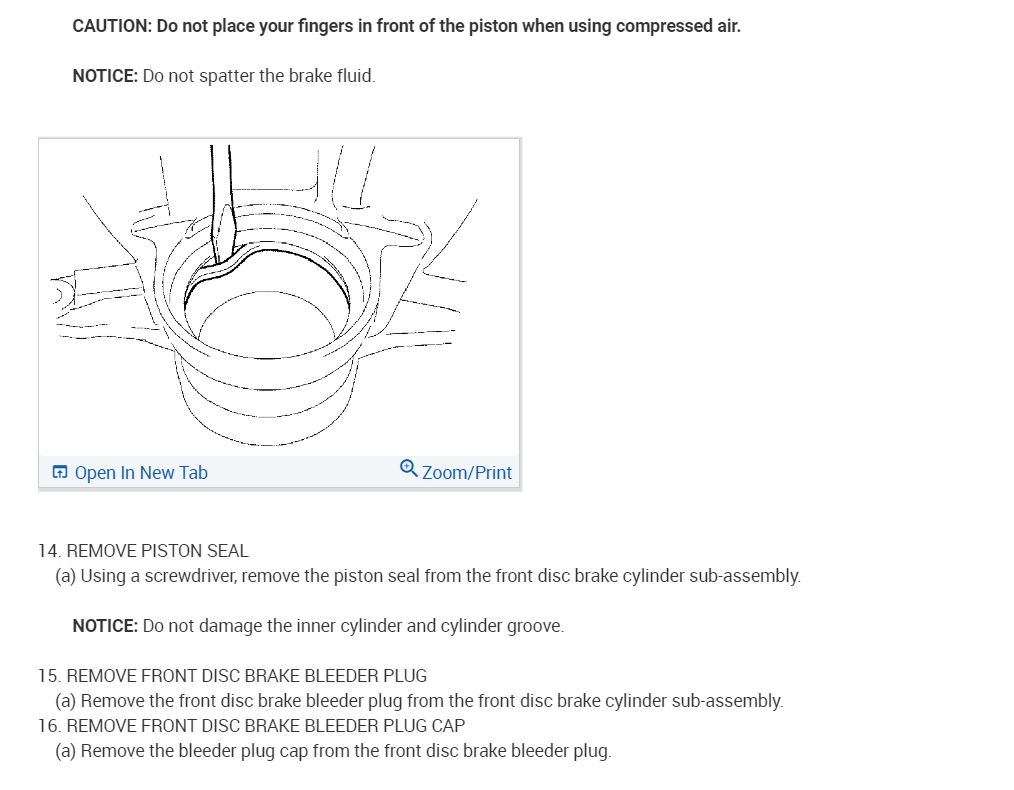 CAUTION: Do not place your fingers in front of the piston when using compressed air.

NOTICE: Do not spatter the brake fluid.

Open In New Tab Zoom/Print

14. REMOVE PISTON SEAL
(a) Using a screwdriver, remove the piston seal from the front disc brake cylinder sub-assembly.

NOTICE: Do not damage the inner cylinder and cylinder groove.

15. REMOVE FRONT DISC BRAKE BLEEDER PLUG
(a) Remove the front disc brake bleeder plug from the front disc brake cylinder sub-assembly.
16. REMOVE FRONT DISC BRAKE BLEEDER PLUG CAP
(a) Remove the bleeder plug cap from the front disc brake bleeder plug.