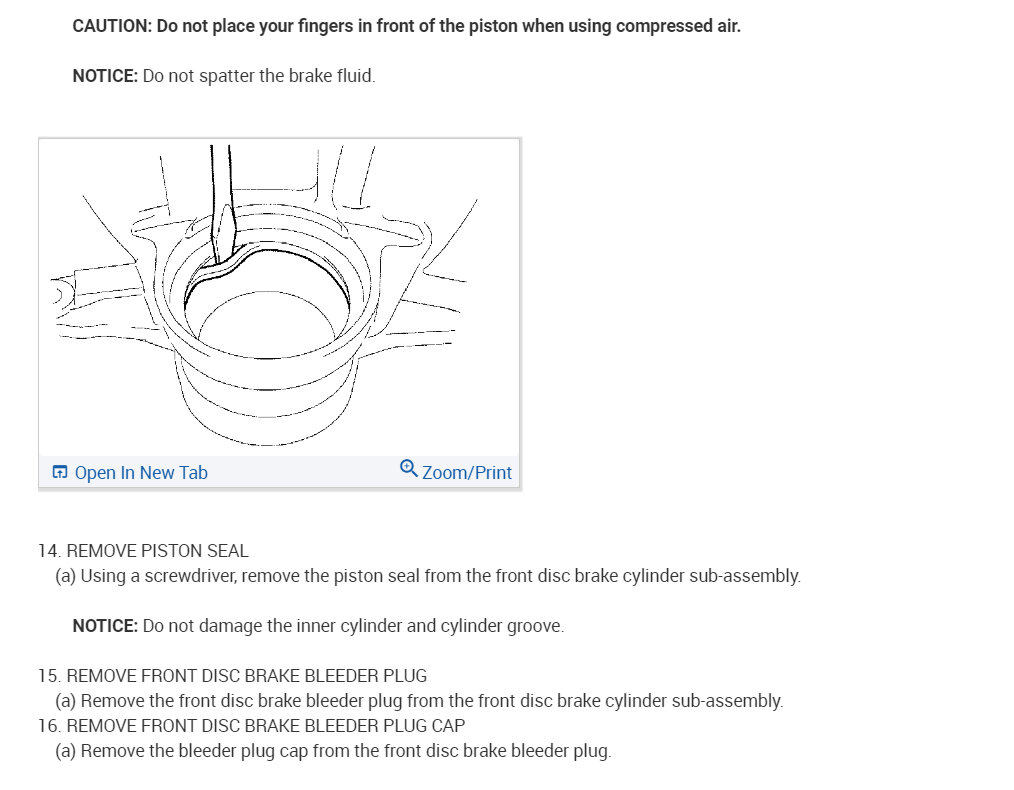 CAUTION: Do not place your fingers in front of the piston when using compressed air.

NOTICE: Do not spatter the brake fluid.

Open In New Tab
Zoom/Print

14. REMOVE PISTON SEAL
(a) Using a screwdriver, remove the piston seal from the front disc brake cylinder sub-assembly.

NOTICE: Do not damage the inner cylinder and cylinder groove.

15. REMOVE FRONT DISC BRAKE BLEEDER PLUG
(a) Remove the front disc brake bleeder plug from the front disc brake cylinder sub-assembly.
16. REMOVE FRONT DISC BRAKE BLEEDER PLUG CAP
(a) Remove the bleeder plug cap from the front disc brake bleeder plug.