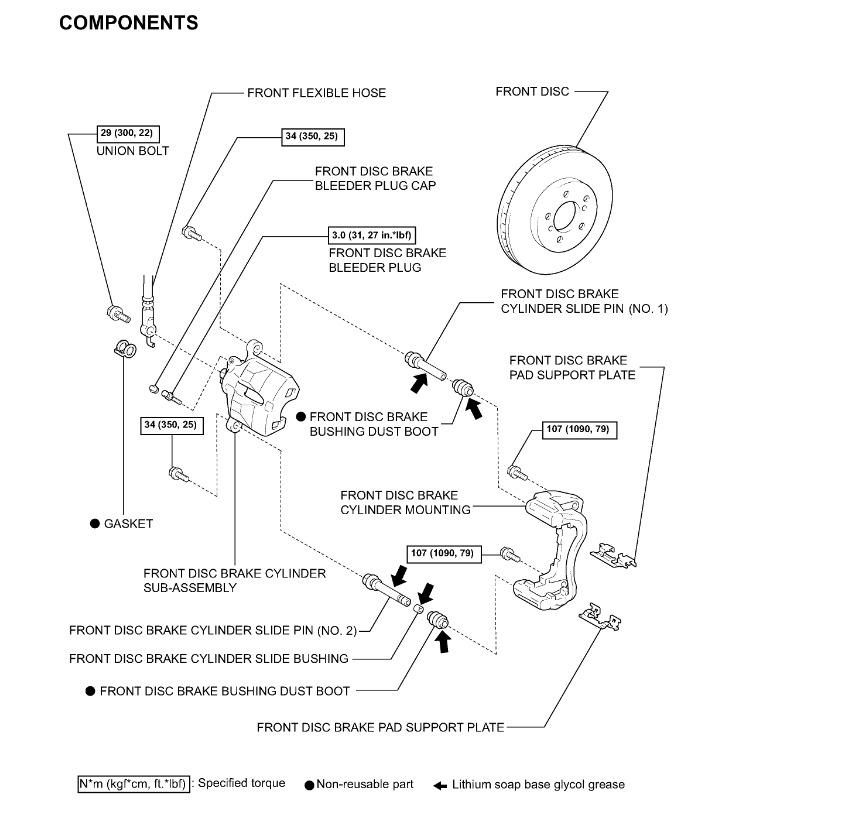 COMPONENTS

FRONT FLEXIBLE HOSE

FRONT DISC

29 (300, 22)
UNION BOLT

34 (350, 25)

FRONT DISC BRAKE BLEEDER PLUG CAP

3.0 (31, 27 in.*lbf)
FRONT DISC BRAKE BLEEDER PLUG

FRONT DISC BRAKE CYLINDER SLIDE PIN (NO. 1)

FRONT DISC BRAKE PAD SUPPORT PLATE

● FRONT DISC BRAKE BUSHING DUST BOOT

34 (350, 25)

107 (1090, 79)

FRONT DISC BRAKE CYLINDER MOUNTING

● GASKET

107 (1090, 79)

FRONT DISC BRAKE CYLINDER SUB-ASSEMBLY

FRONT DISC BRAKE CYLINDER SLIDE PIN (NO. 2)

FRONT DISC BRAKE CYLINDER SLIDE BUSHING

● FRONT DISC BRAKE BUSHING DUST BOOT

FRONT DISC BRAKE PAD SUPPORT PLATE

N*m (kgf*cm, ft.*lbf) : Specified torque ● Non-reusable part ← Lithium soap base glycol grease