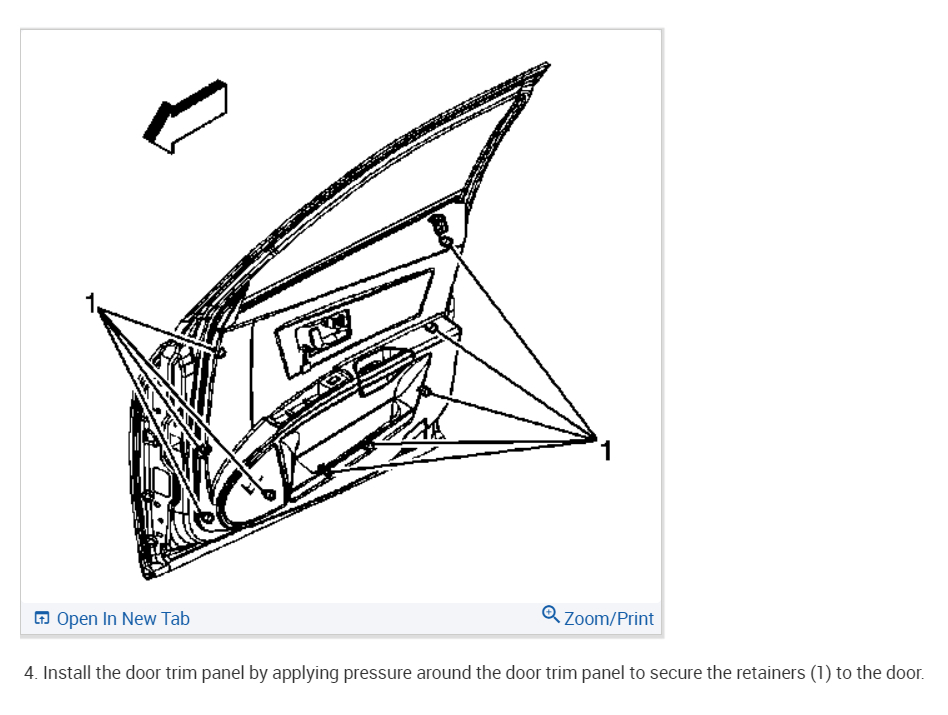 1

1

Open In New Tab

Zoom/Print

4. Install the door trim panel by applying pressure around the door trim panel to secure the retainers (1) to the door.