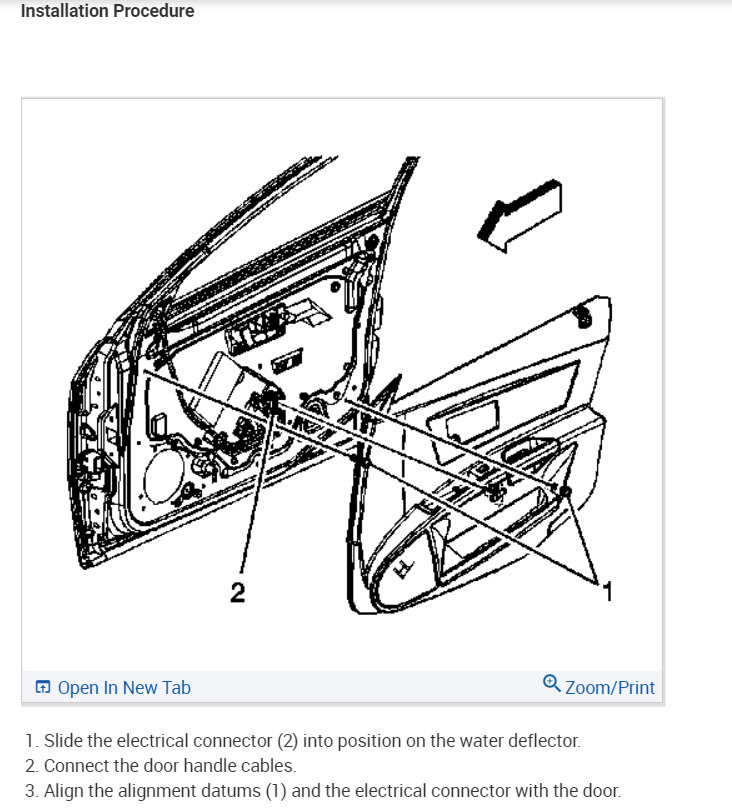 Installation Procedure

2

1

Open In New Tab

Zoom/Print

1. Slide the electrical connector (2) into position on the water deflector.
2. Connect the door handle cables.
3. Align the alignment datums (1) and the electrical connector with the door.