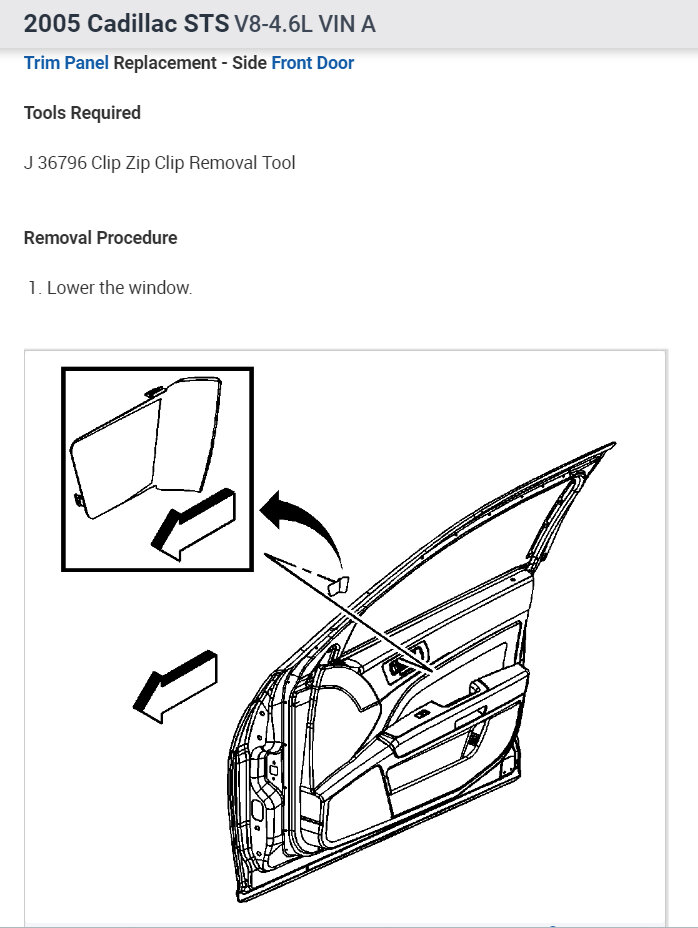 2005 Cadillac STS V8-4.6L VIN A

Trim Panel Replacement - Side Front Door

Tools Required

J 36796 Clip Zip Clip Removal Tool

Removal Procedure

1. Lower the window.