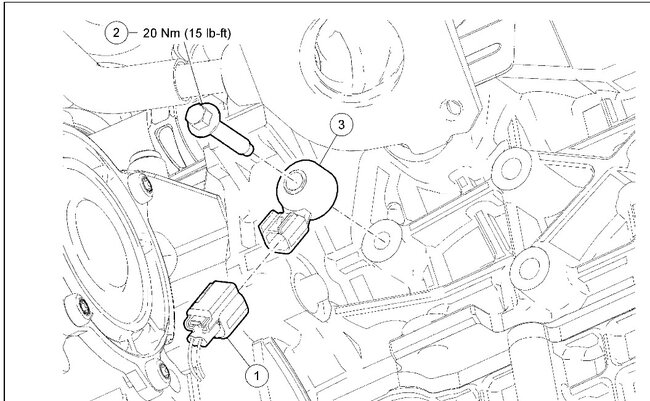 2 20 Nm (15 lb-ft)

3

1