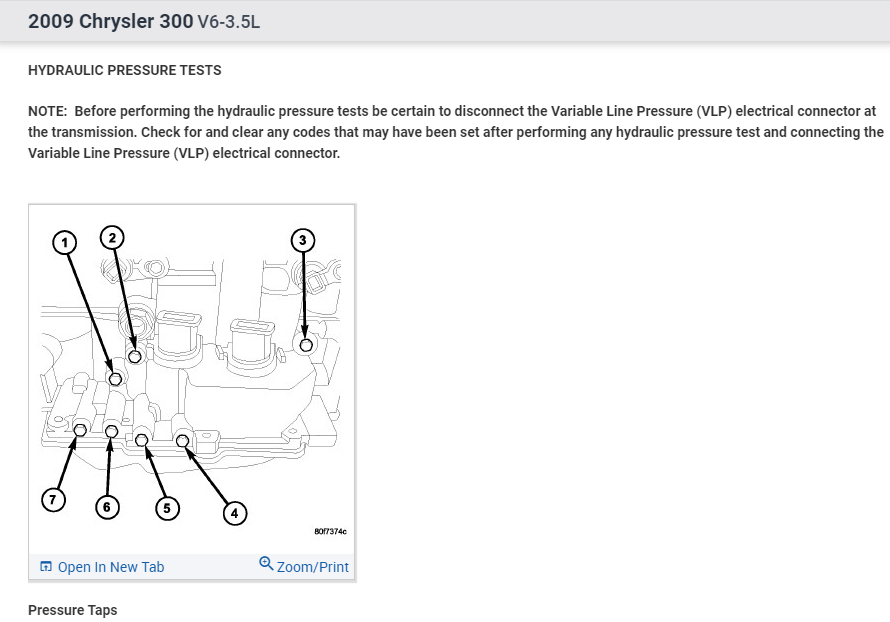 2009 Chrysler 300 V6-3.5L

HYDRAULIC PRESSURE TESTS

NOTE: Before performing the hydraulic pressure tests be certain to disconnect the Variable Line Pressure (VLP) electrical connector at the transmission. Check for and clear any codes that may have been set after performing any hydraulic pressure test and connecting the Variable Line Pressure (VLP) electrical connector.

1
2
3
7
6
5
4
80f7374c

Open In New Tab
Zoom/Print

Pressure Taps