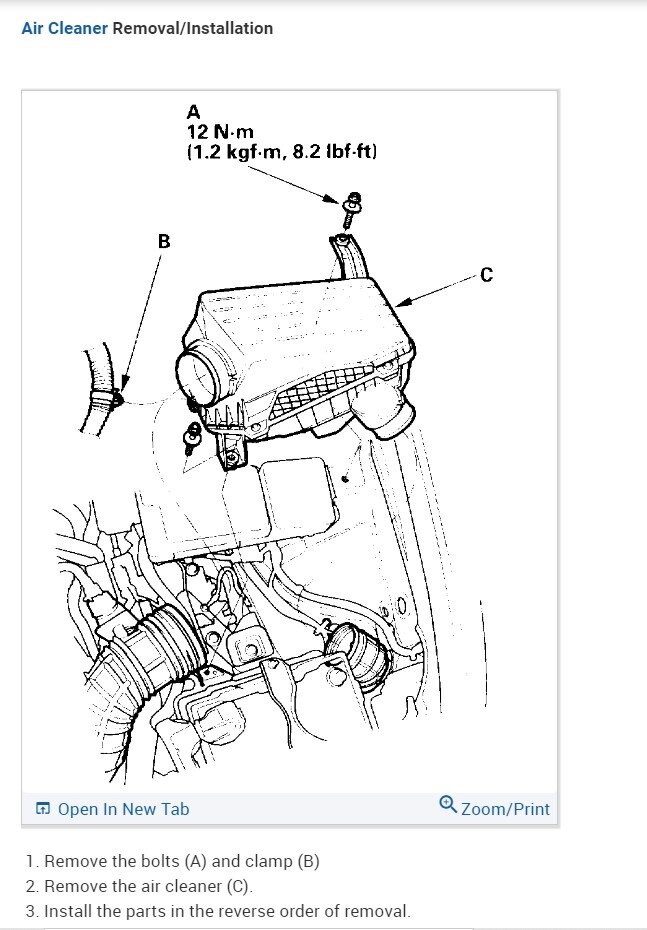 Air Cleaner Removal/Installation

A
12 N·m
(1.2 kgf·m, 8.2 lbf·ft)

B

C

Open In New Tab

Zoom/Print

1. Remove the bolts (A) and clamp (B)
2. Remove the air cleaner (C).
3. Install the parts in the reverse order of removal.