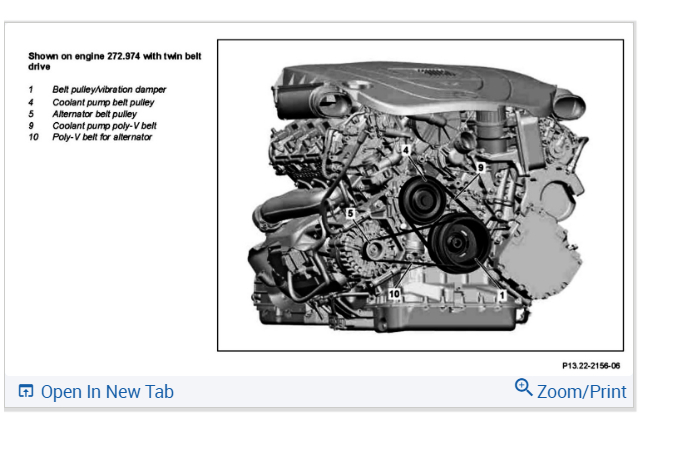 Shown on engine 272.974 with twin belt drive

1 Belt pulley/vibration damper
4 Coolant pump belt pulley
5 Alternator belt pulley
9 Coolant pump poly-V belt
10 Poly-V belt for alternator

4
9
5
10
1

P13.22-2156-06

Open In New Tab

Zoom/Print