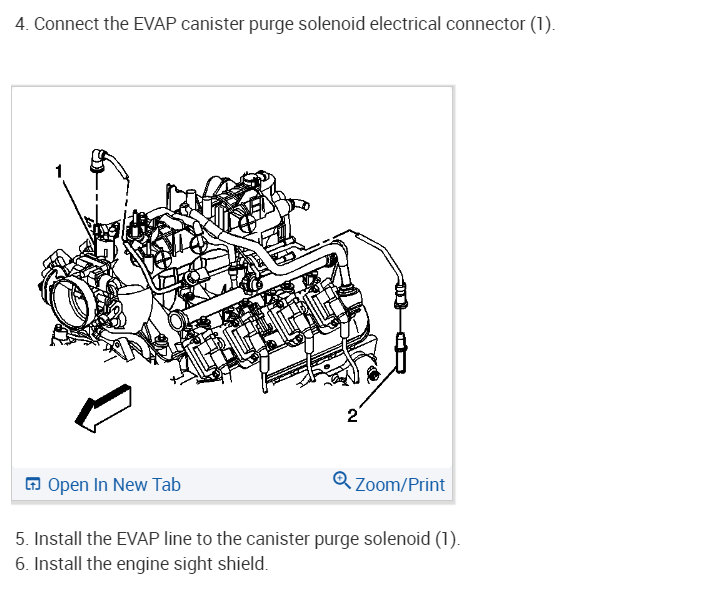 4. Connect the EVAP canister purge solenoid electrical connector (1).

1

2

Open In New Tab

Zoom/Print

5. Install the EVAP line to the canister purge solenoid (1).
6. Install the engine sight shield.