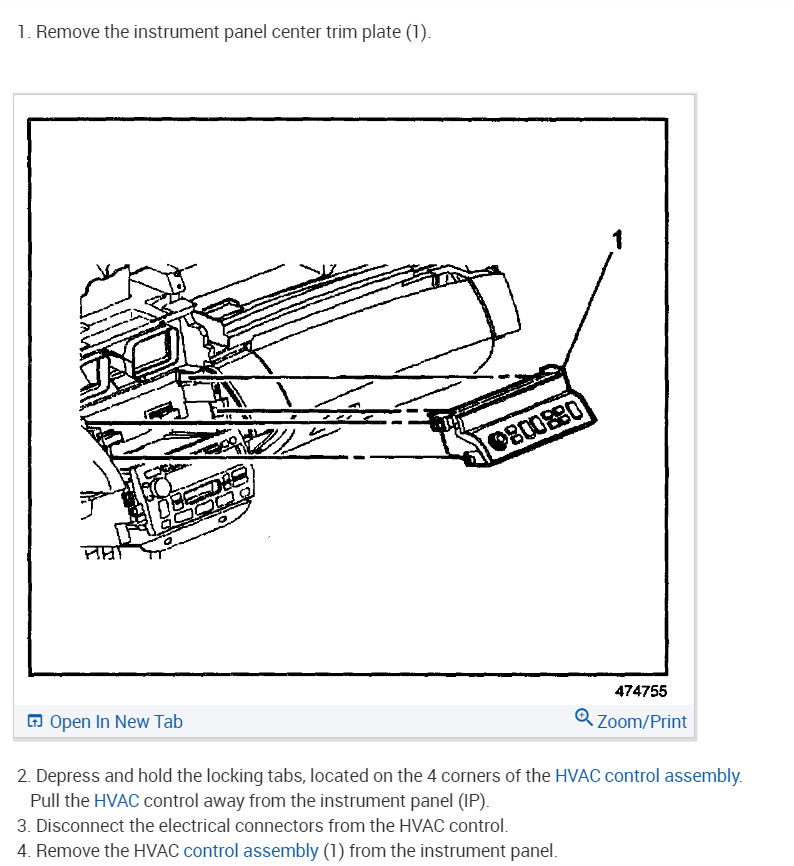 1. Remove the instrument panel center trim plate (1).

1

474755

Open In New Tab

Zoom/Print

2. Depress and hold the locking tabs, located on the 4 corners of the HVAC control assembly. Pull the HVAC control away from the instrument panel (IP).
3. Disconnect the electrical connectors from the HVAC control.
4. Remove the HVAC control assembly (1) from the instrument panel.