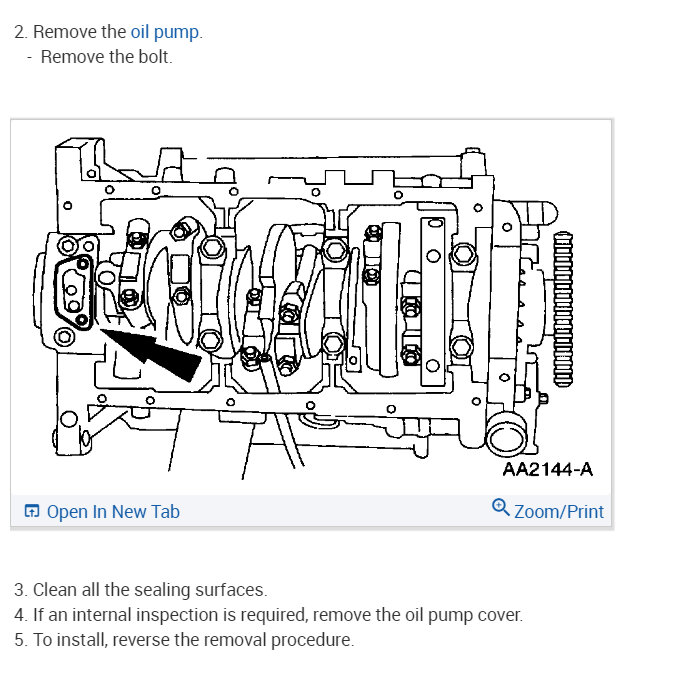 2. Remove the oil pump.
- Remove the bolt.

AA2144-A

Open In New Tab

Zoom/Print

3. Clean all the sealing surfaces.
4. If an internal inspection is required, remove the oil pump cover.
5. To install, reverse the removal procedure.