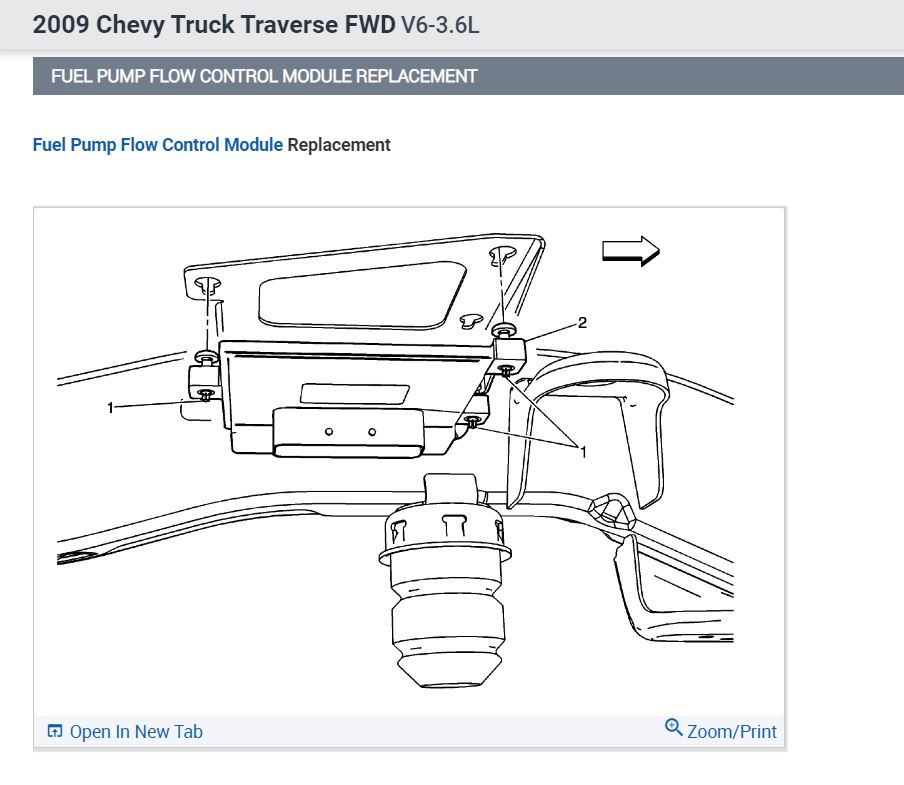 2009 Chevy Truck Traverse FWD V6-3.6L

FUEL PUMP FLOW CONTROL MODULE REPLACEMENT

Fuel Pump Flow Control Module Replacement

2

1

1

Open In New Tab

Zoom/Print