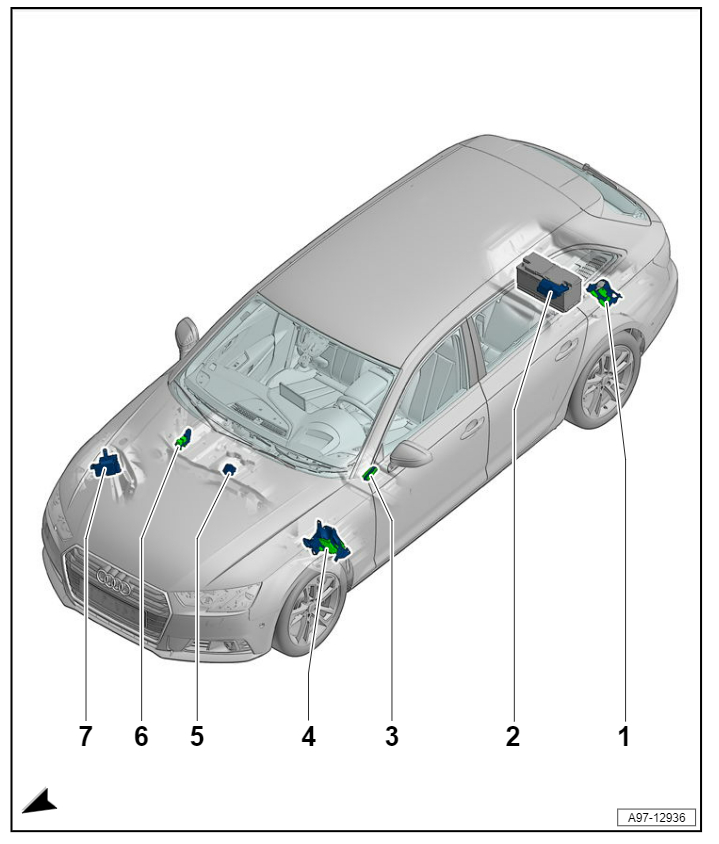 7
6
5
4
3
2
1

A97-12936