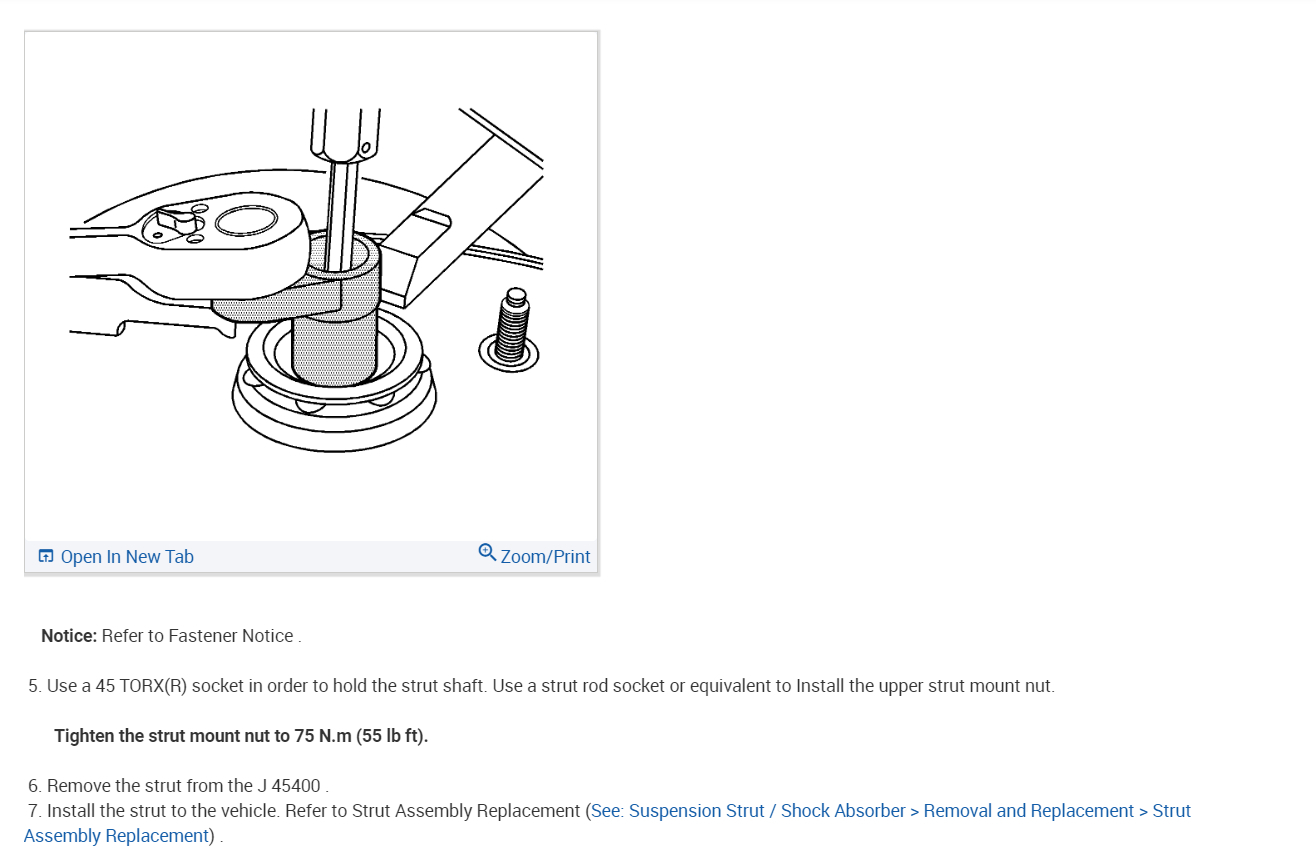 Open In New Tab

Zoom/Print

Notice: Refer to Fastener Notice .

5. Use a 45 TORX(R) socket in order to hold the strut shaft. Use a strut rod socket or equivalent to Install the upper strut mount nut.

Tighten the strut mount nut to 75 N.m (55 lb ft).

6. Remove the strut from the J 45400 .
7. Install the strut to the vehicle. Refer to Strut Assembly Replacement (See: Suspension Strut / Shock Absorber > Removal and Replacement > Strut Assembly Replacement) .