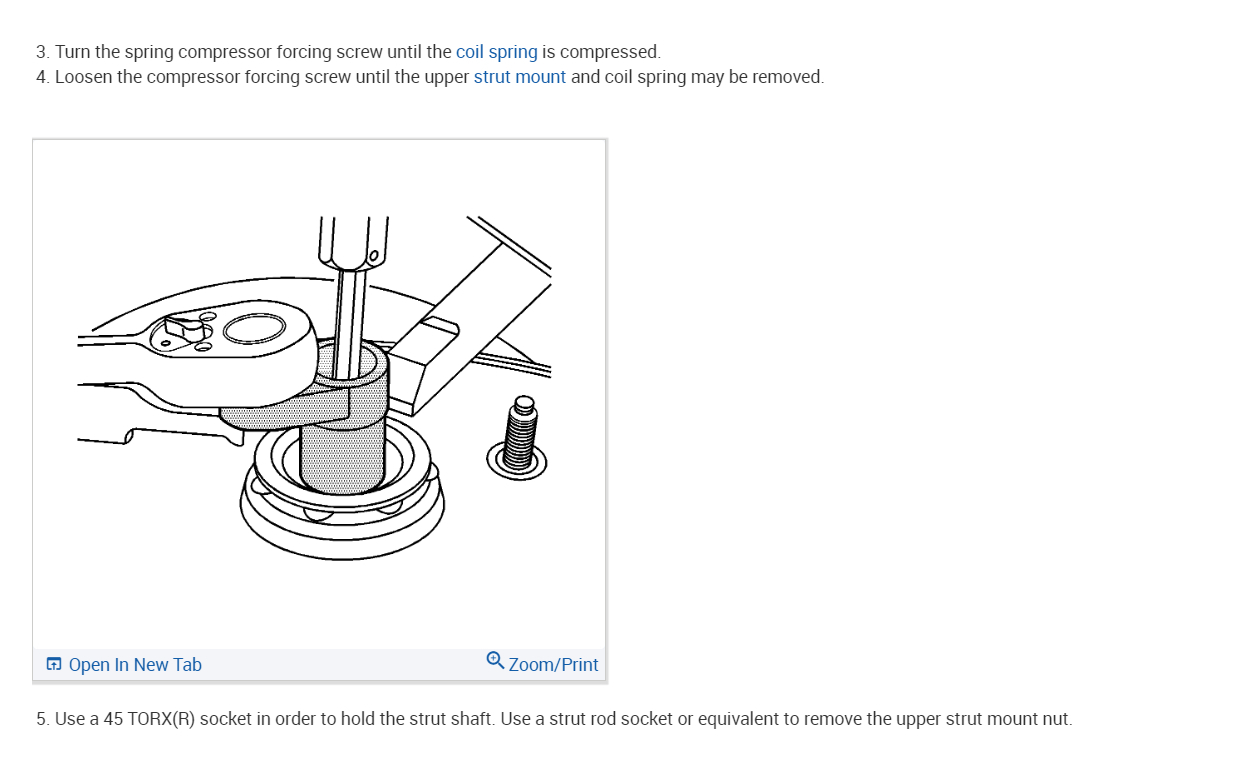 3. Turn the spring compressor forcing screw until the coil spring is compressed.
4. Loosen the compressor forcing screw until the upper strut mount and coil spring may be removed.

Open In New Tab

Zoom/Print

5. Use a 45 TORX(R) socket in order to hold the strut shaft. Use a strut rod socket or equivalent to remove the upper strut mount nut.