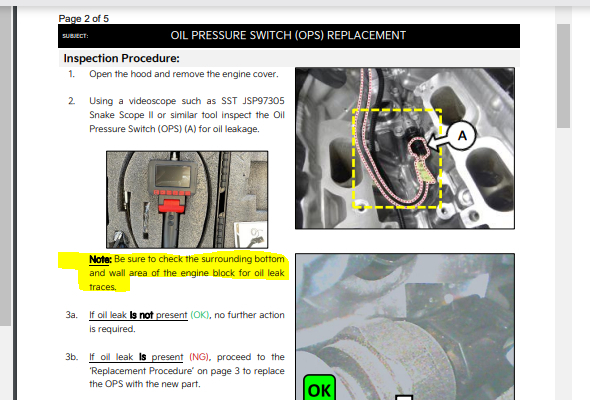 Page 2 of 5

SUBJECT: OIL PRESSURE SWITCH (OPS) REPLACEMENT

Inspection Procedure:

1. Open the hood and remove the engine cover.

2. Using a videoscope such as SST JSP97305 Snake Scope II or similar tool inspect the Oil Pressure Switch (OPS) (A) for oil leakage.

A

Note: Be sure to check the surrounding bottom and wall area of the engine block for oil leak traces.

3a. If oil leak is not present (OK), no further action is required.

3b. If oil leak is present (NG), proceed to the 'Replacement Procedure' on page 3 to replace the OPS with the new part.

OK