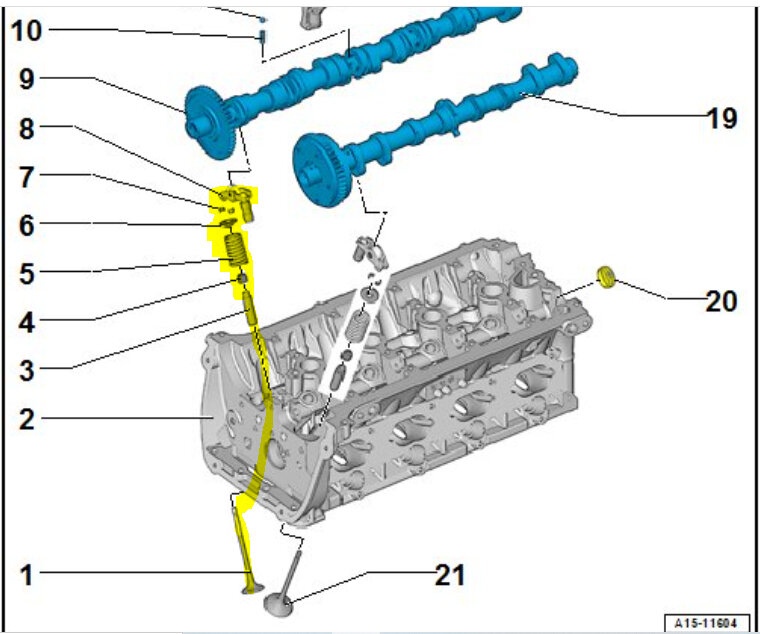 10
9
8
7
6
5
4
3
2
1
19
20
21
A15-11604