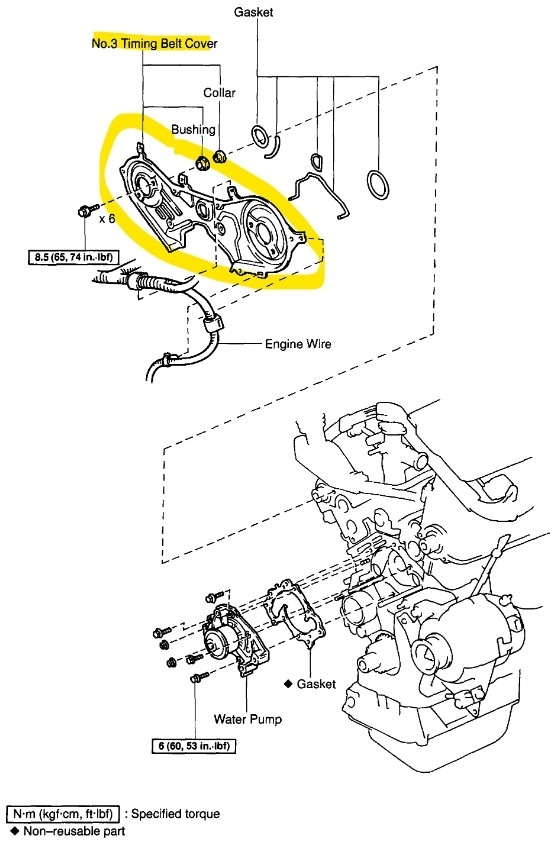 Gasket

No.3 Timing Belt Cover

Collar

Bushing

x 6

8.5 (65, 74 in.·lbf)

Engine Wire

◆ Gasket

Water Pump

6 (60, 53 in.·lbf)

N·m (kgf·cm, ft·lbf) : Specified torque

◆ Non–reusable part