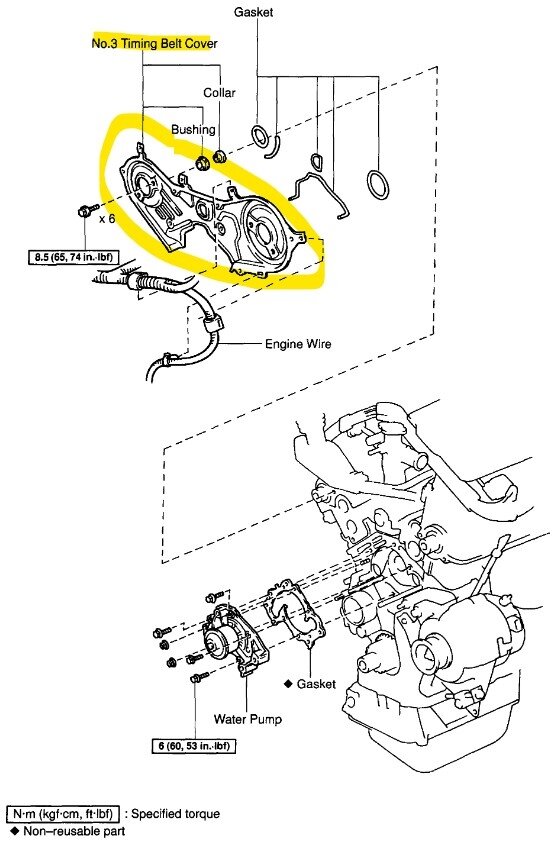 Gasket

No.3 Timing Belt Cover

Collar

Bushing

x 6

8.5 (65, 74 in.·lbf)

Engine Wire

◆ Gasket

Water Pump

6 (60, 53 in.·lbf)

N·m (kgf·cm, ft·lbf) : Specified torque
◆ Non–reusable part