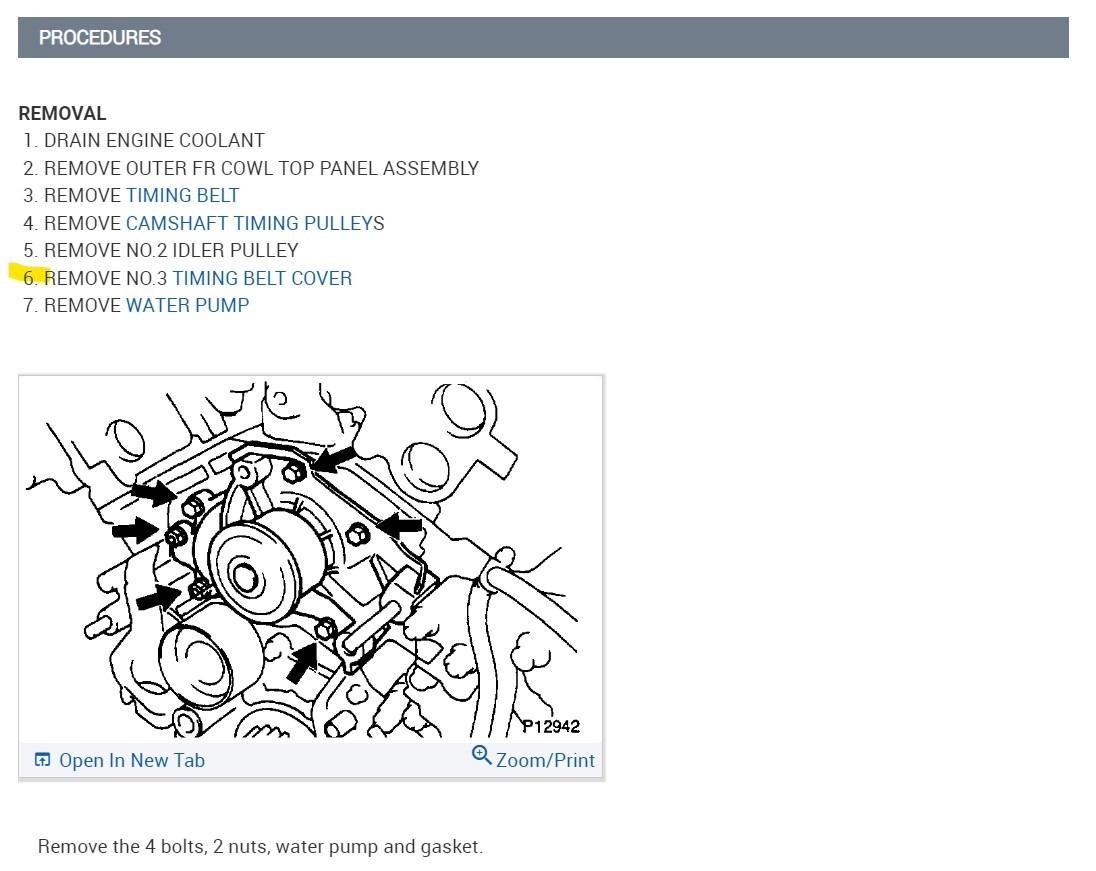 PROCEDURES

REMOVAL
1. DRAIN ENGINE COOLANT
2. REMOVE OUTER FR COWL TOP PANEL ASSEMBLY
3. REMOVE TIMING BELT
4. REMOVE CAMSHAFT TIMING PULLEYS
5. REMOVE NO.2 IDLER PULLEY
6. REMOVE NO.3 TIMING BELT COVER
7. REMOVE WATER PUMP

P12942

Open In New Tab
Zoom/Print

Remove the 4 bolts, 2 nuts, water pump and gasket.