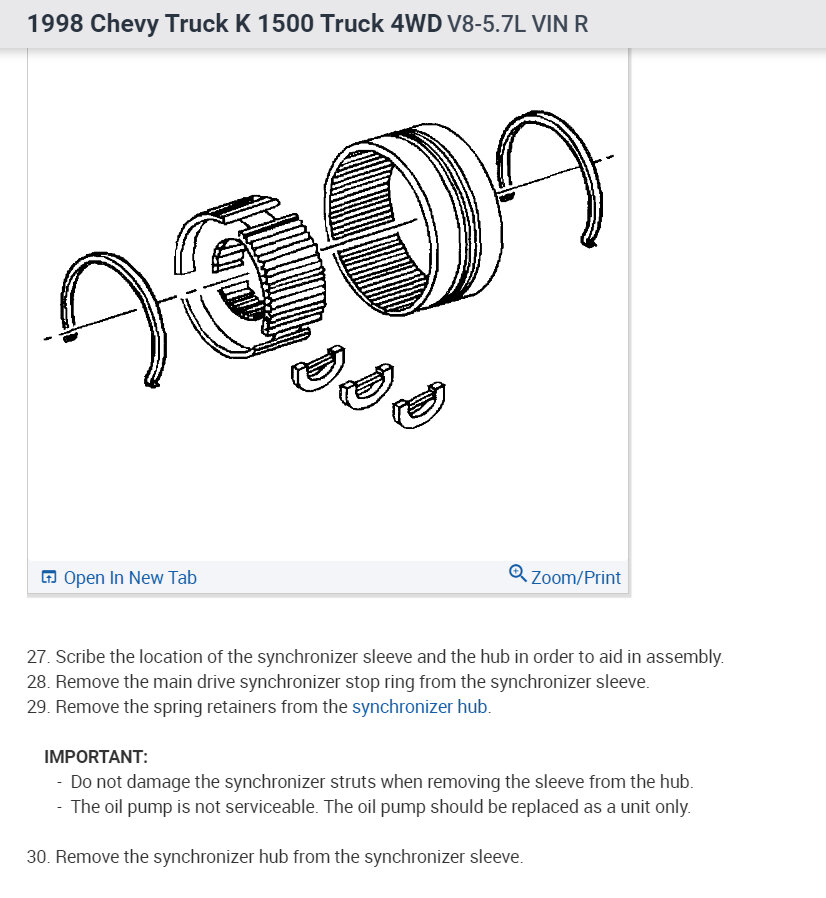 1998 Chevy Truck K 1500 Truck 4WD V8-5.7L VIN R

Open In New Tab

Zoom/Print

27. Scribe the location of the synchronizer sleeve and the hub in order to aid in assembly.
28. Remove the main drive synchronizer stop ring from the synchronizer sleeve.
29. Remove the spring retainers from the synchronizer hub.

IMPORTANT:
- Do not damage the synchronizer struts when removing the sleeve from the hub.
- The oil pump is not serviceable. The oil pump should be replaced as a unit only.

30. Remove the synchronizer hub from the synchronizer sleeve.