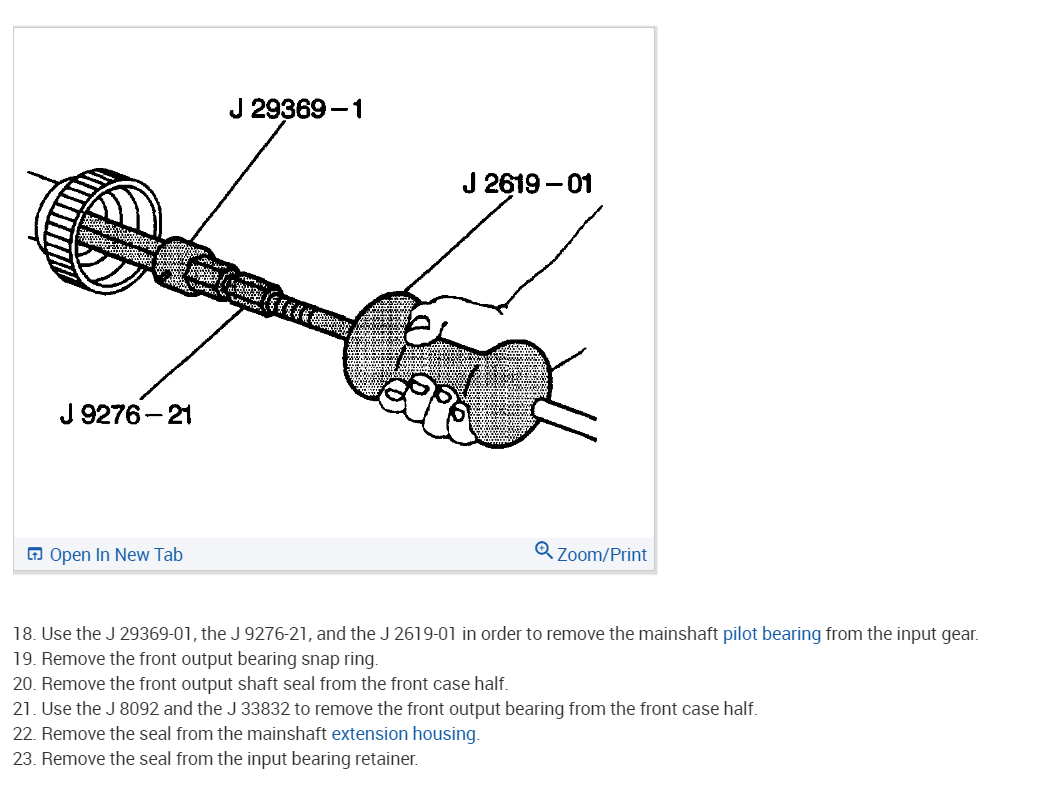 J 29369 – 1

J 2619 – 01

J 9276 – 21

Open In New Tab

Zoom/Print

18. Use the J 29369-01, the J 9276-21, and the J 2619-01 in order to remove the mainshaft pilot bearing from the input gear.
19. Remove the front output bearing snap ring.
20. Remove the front output shaft seal from the front case half.
21. Use the J 8092 and the J 33832 to remove the front output bearing from the front case half.
22. Remove the seal from the mainshaft extension housing.
23. Remove the seal from the input bearing retainer.