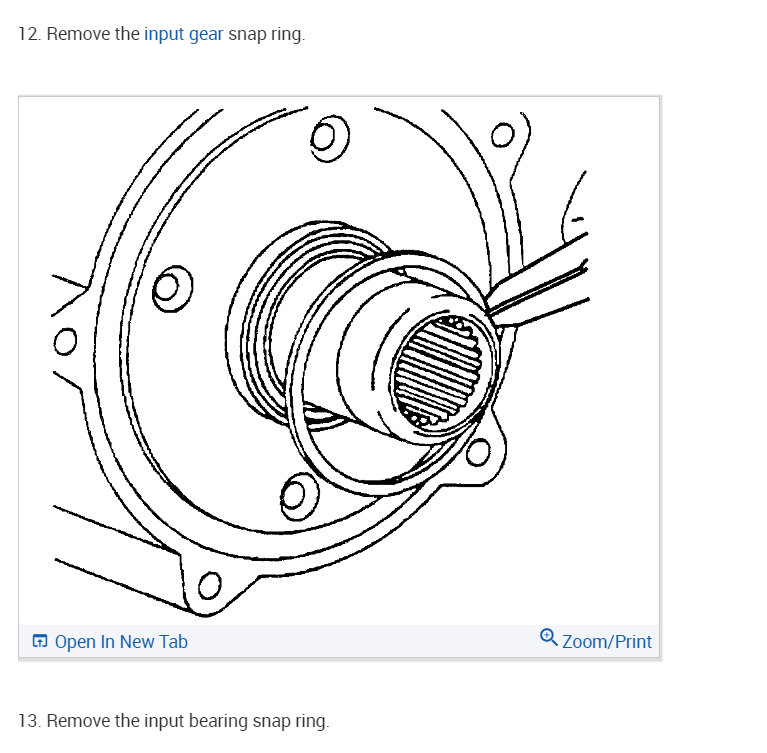 12. Remove the input gear snap ring.

Open In New Tab

Zoom/Print

13. Remove the input bearing snap ring.