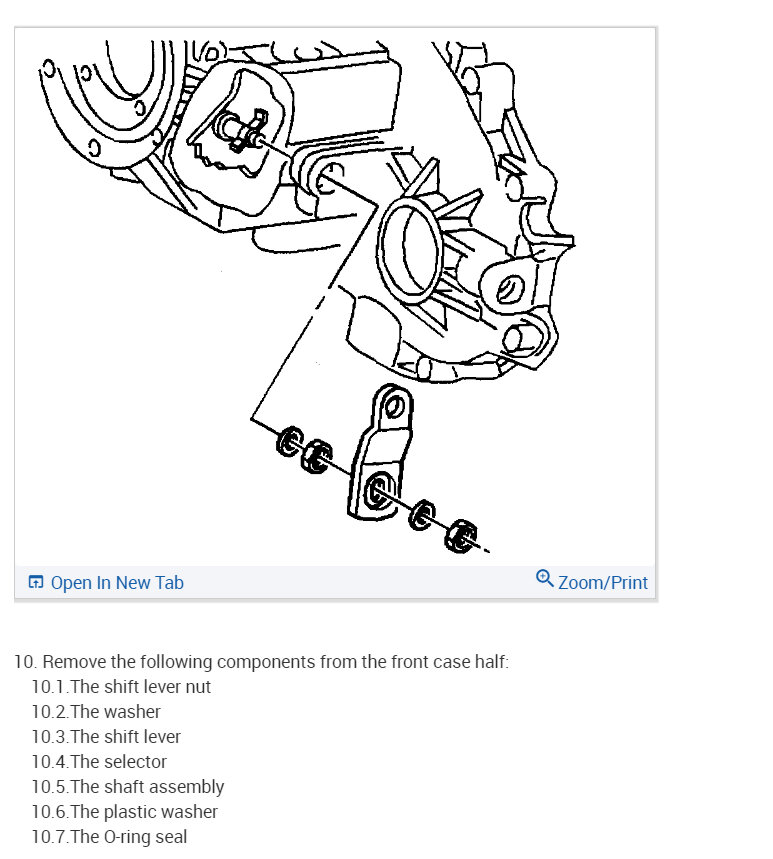 Open In New Tab

Zoom/Print

10. Remove the following components from the front case half:
10.1.The shift lever nut
10.2.The washer
10.3.The shift lever
10.4.The selector
10.5.The shaft assembly
10.6.The plastic washer
10.7.The O-ring seal