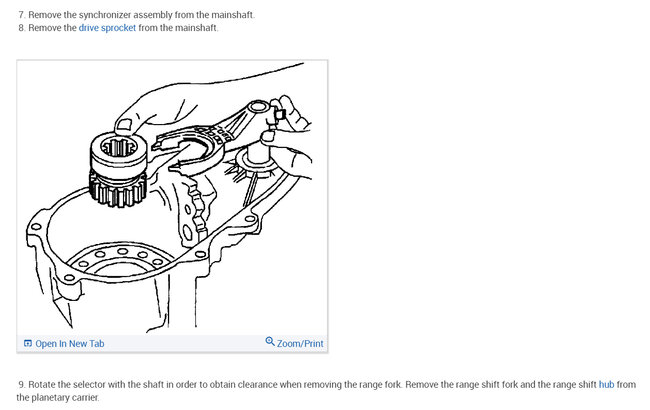 7. Remove the synchronizer assembly from the mainshaft.
8. Remove the drive sprocket from the mainshaft.

Open In New Tab

Zoom/Print

9. Rotate the selector with the shaft in order to obtain clearance when removing the range fork. Remove the range shift fork and the range shift hub from the planetary carrier.