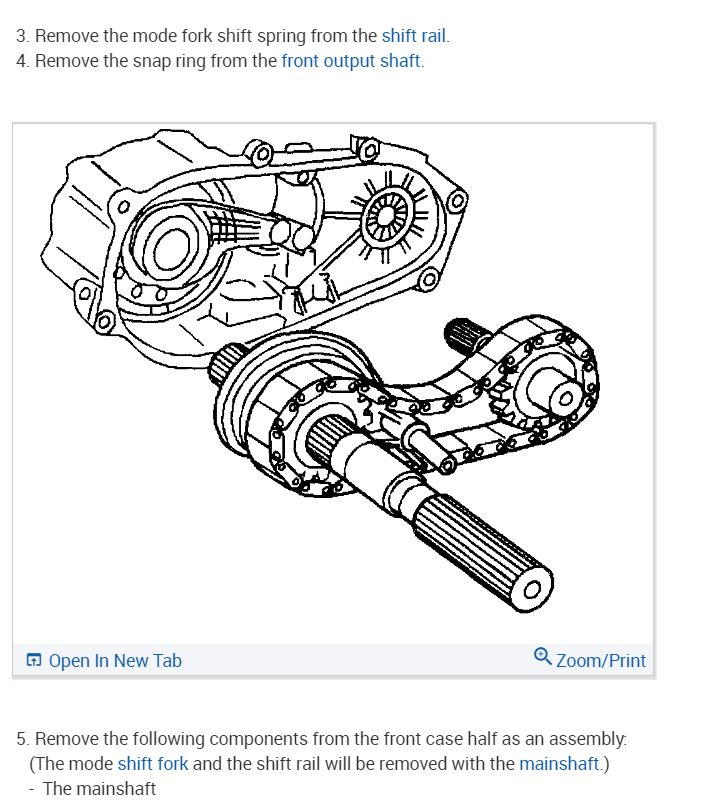 3. Remove the mode fork shift spring from the shift rail.
4. Remove the snap ring from the front output shaft.

Open In New Tab
Zoom/Print

5. Remove the following components from the front case half as an assembly: (The mode shift fork and the shift rail will be removed with the mainshaft.)
- The mainshaft