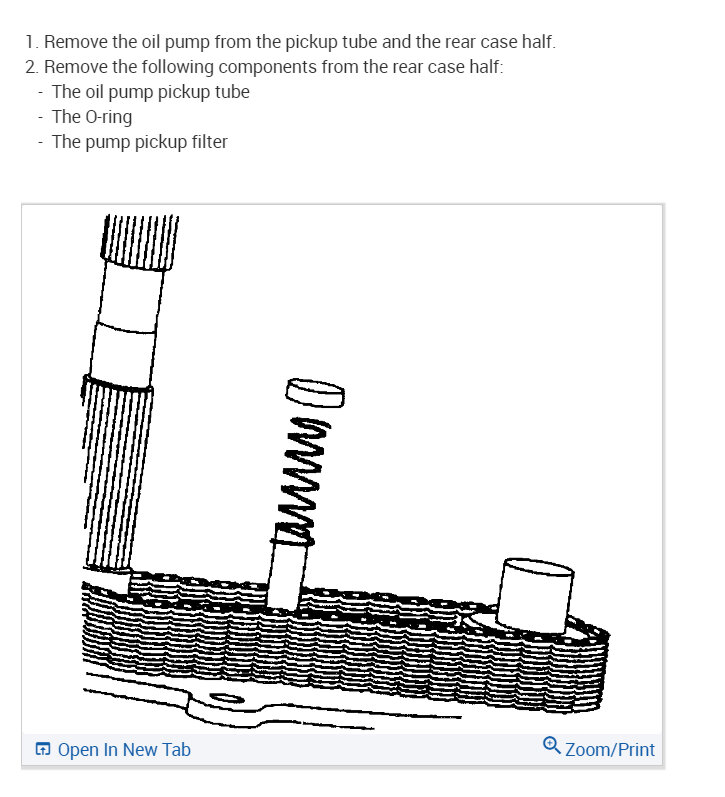 1. Remove the oil pump from the pickup tube and the rear case half.
2. Remove the following components from the rear case half:
- The oil pump pickup tube
- The O-ring
- The pump pickup filter

Open In New Tab Zoom/Print