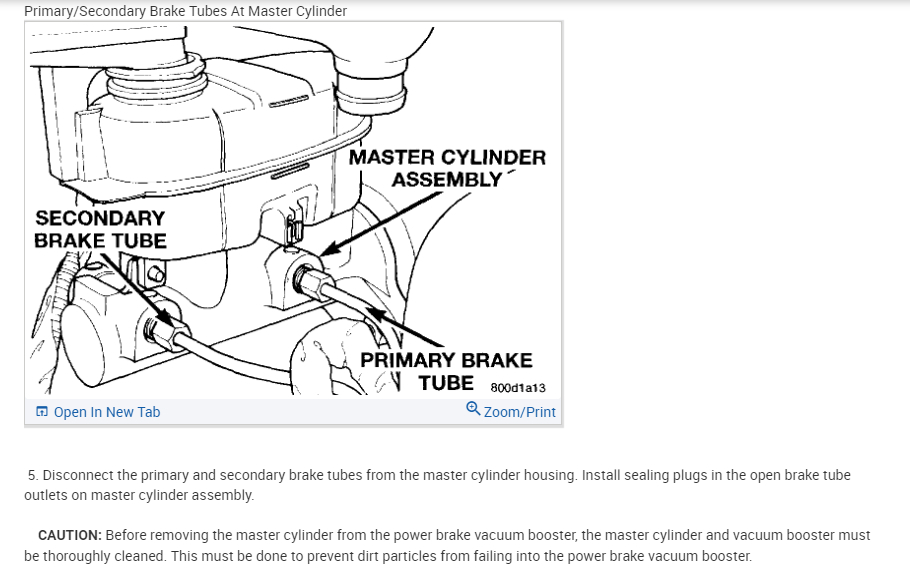 Primary/Secondary Brake Tubes At Master Cylinder

MASTER CYLINDER ASSEMBLY

SECONDARY BRAKE TUBE

PRIMARY BRAKE TUBE

800d1a13

Open In New Tab

Zoom/Print

5. Disconnect the primary and secondary brake tubes from the master cylinder housing. Install sealing plugs in the open brake tube outlets on master cylinder assembly.

CAUTION: Before removing the master cylinder from the power brake vacuum booster, the master cylinder and vacuum booster must be thoroughly cleaned. This must be done to prevent dirt particles from failing into the power brake vacuum booster.