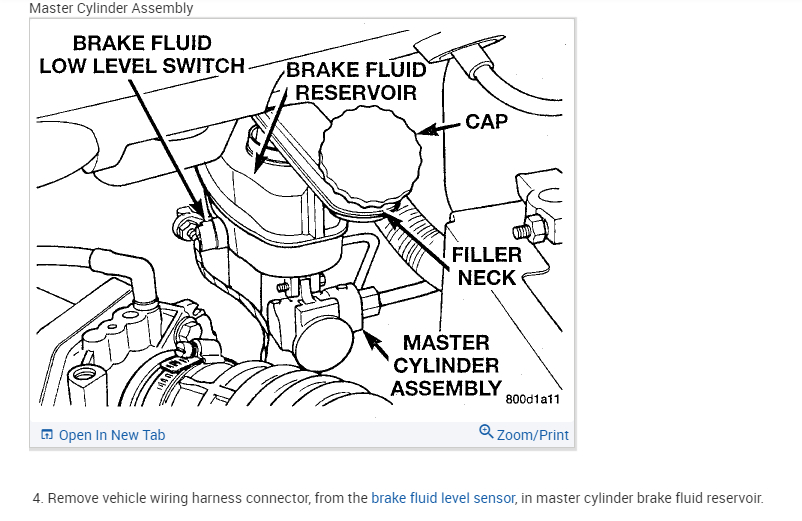 Master Cylinder Assembly

BRAKE FLUID LOW LEVEL SWITCH

BRAKE FLUID RESERVOIR

CAP

FILLER NECK

MASTER CYLINDER ASSEMBLY

800d1a11

Open In New Tab

Zoom/Print

4. Remove vehicle wiring harness connector, from the brake fluid level sensor, in master cylinder brake fluid reservoir.