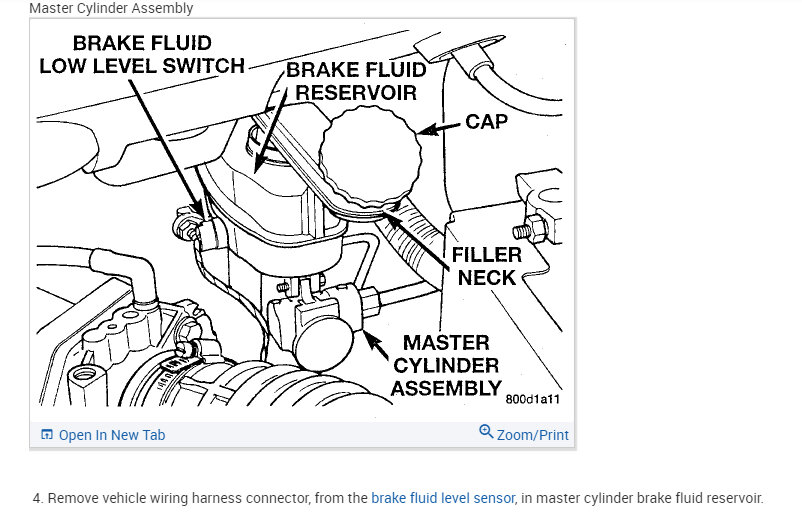 Master Cylinder Assembly

BRAKE FLUID LOW LEVEL SWITCH

BRAKE FLUID RESERVOIR

CAP

FILLER NECK

MASTER CYLINDER ASSEMBLY

800d1a11

Open In New Tab

Zoom/Print

4. Remove vehicle wiring harness connector, from the brake fluid level sensor, in master cylinder brake fluid reservoir.