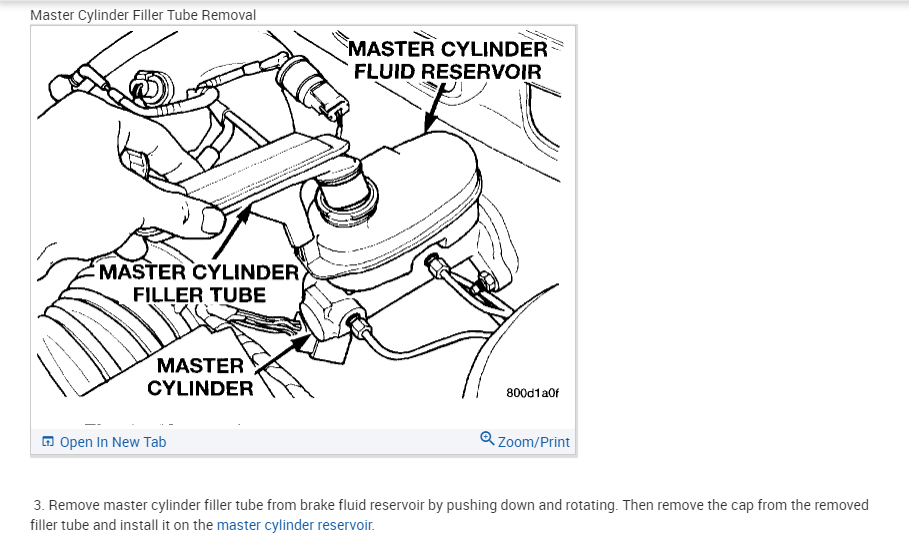 Master Cylinder Filler Tube Removal

MASTER CYLINDER FLUID RESERVOIR

MASTER CYLINDER FILLER TUBE

MASTER CYLINDER

800d1a0f

Open In New Tab

Zoom/Print

3. Remove master cylinder filler tube from brake fluid reservoir by pushing down and rotating. Then remove the cap from the removed filler tube and install it on the master cylinder reservoir.