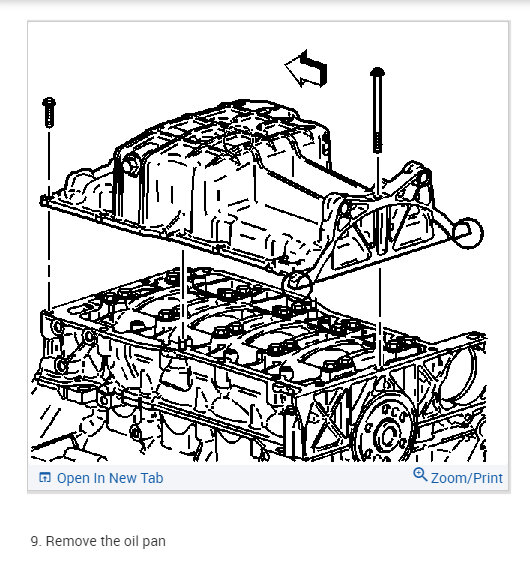 Open In New Tab

Zoom/Print

9. Remove the oil pan