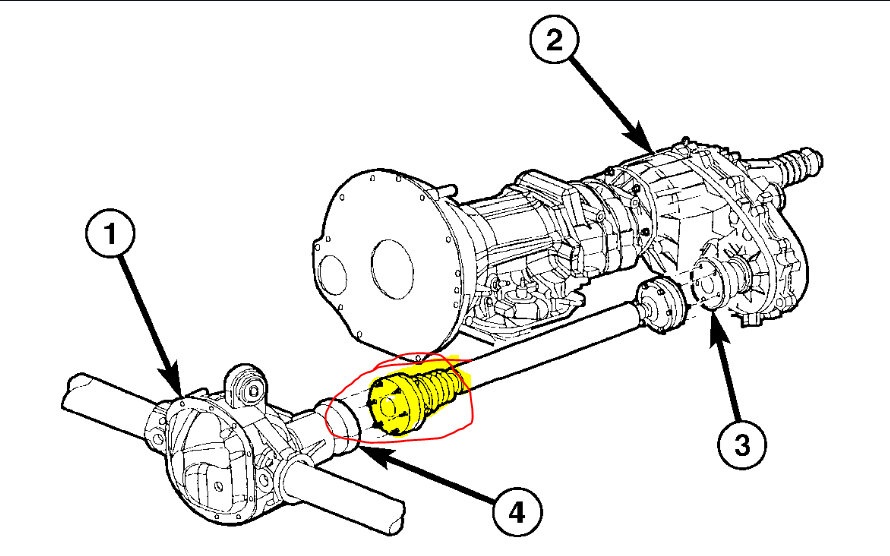 2
1
3
4