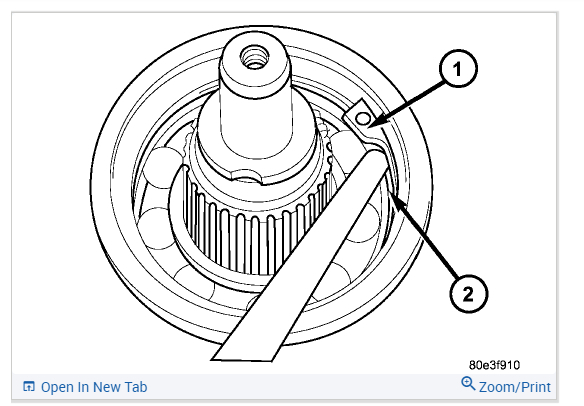 1
2
80e3f910
Open In New Tab
Zoom/Print