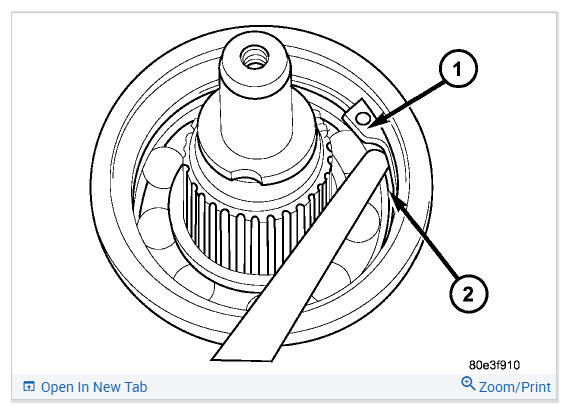 1
2
80e3f910
Open In New Tab
Zoom/Print